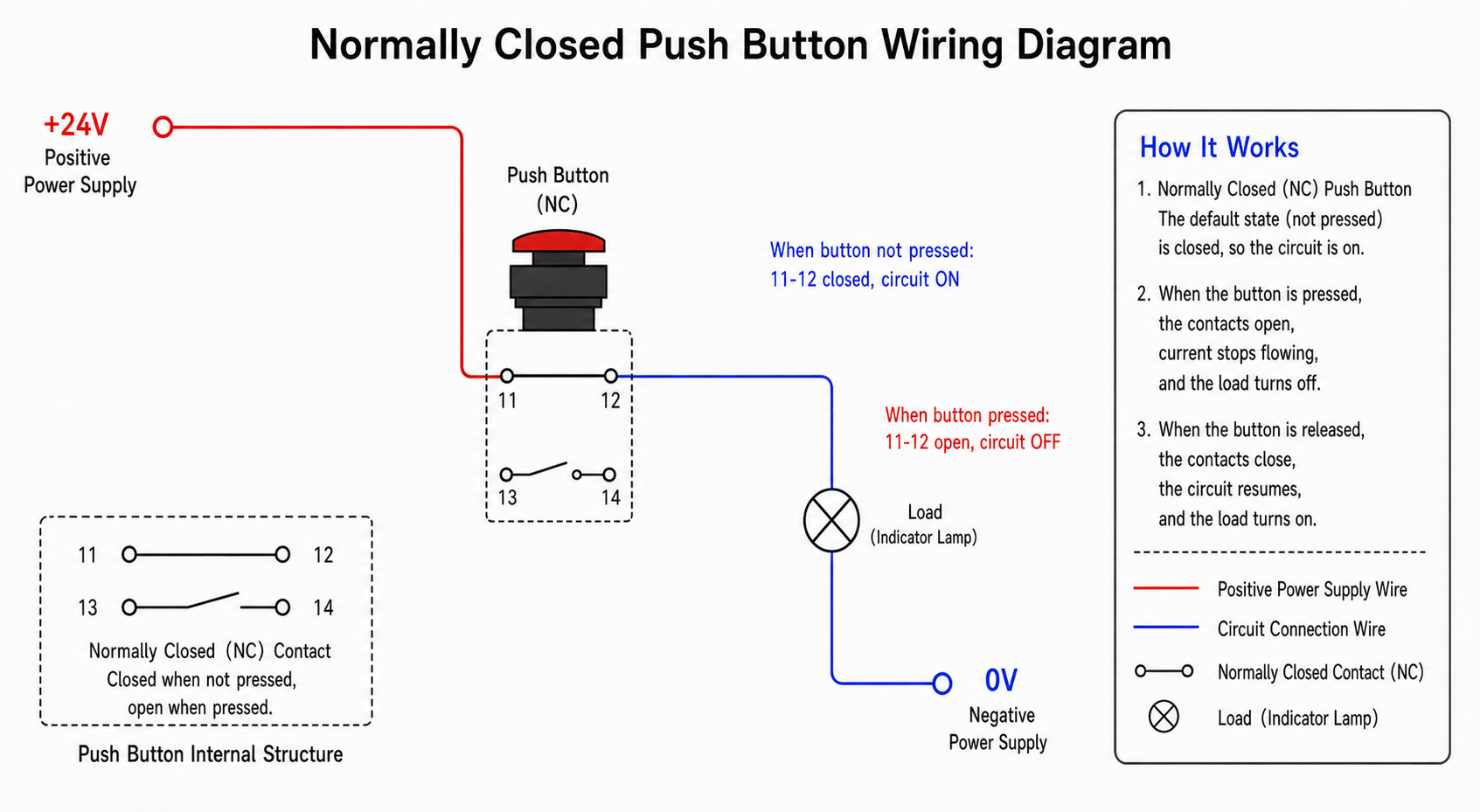 Normally Closed Push Button Wiring Diagram

+24V
Positive
Power Supply

Push Button
(NC)

When button not pressed:
11-12 closed, circuit ON

11 12

When button pressed:
11-12 open, circuit OFF

13 14

Load
(Indicator Lamp)

0V
Negative
Power Supply

11 12
13 14
Normally Closed (NC) Contact
Closed when not pressed,
open when pressed.

Push Button Internal Structure

How It Works

1. Normally Closed (NC) Push Button
The default state (not pressed)
is closed, so the circuit is on.

2. When the button is pressed,
the contacts open,
current stops flowing,
and the load turns off.

3. When the button is released,
the contacts close,
the circuit resumes,
and the load turns on.

Positive Power Supply Wire
Circuit Connection Wire
Normally Closed Contact (NC)
Load (Indicator Lamp)